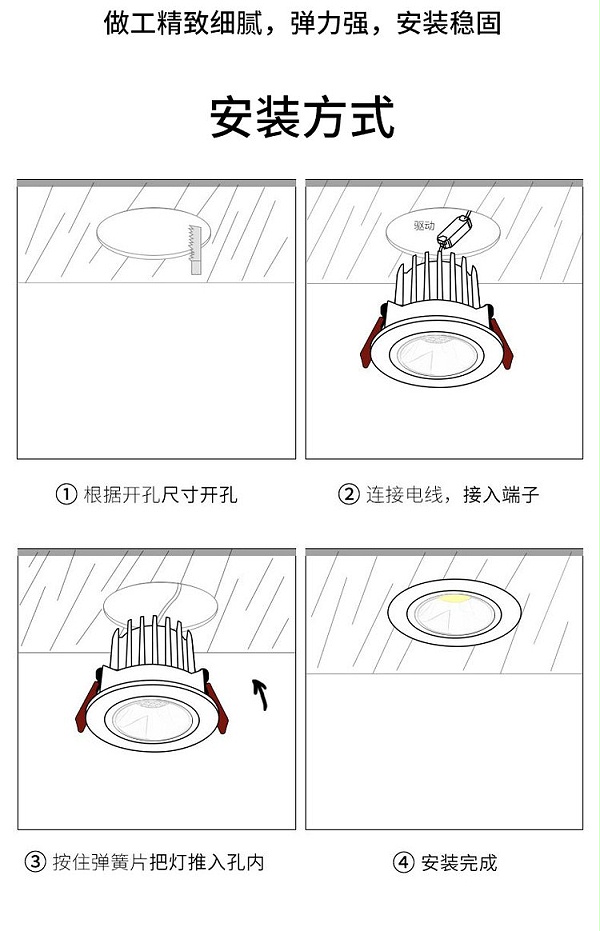 做工精致细腻，弹力强，安装稳固

安装方式

驱动

① 根据开孔尺寸开孔

② 连接电线，接入端子

③ 按住弹簧片把灯推入孔内

④ 安装完成