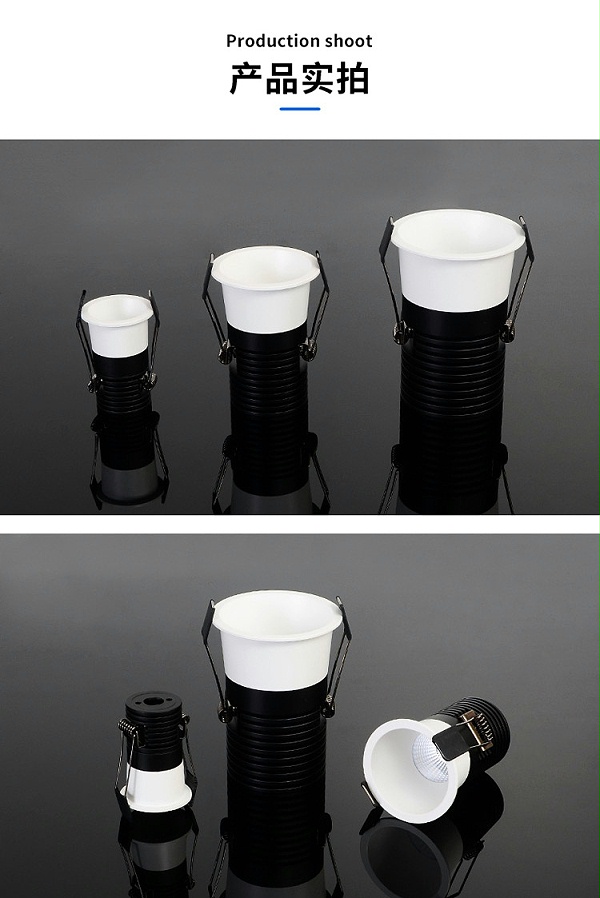 Production shoot
产品实拍